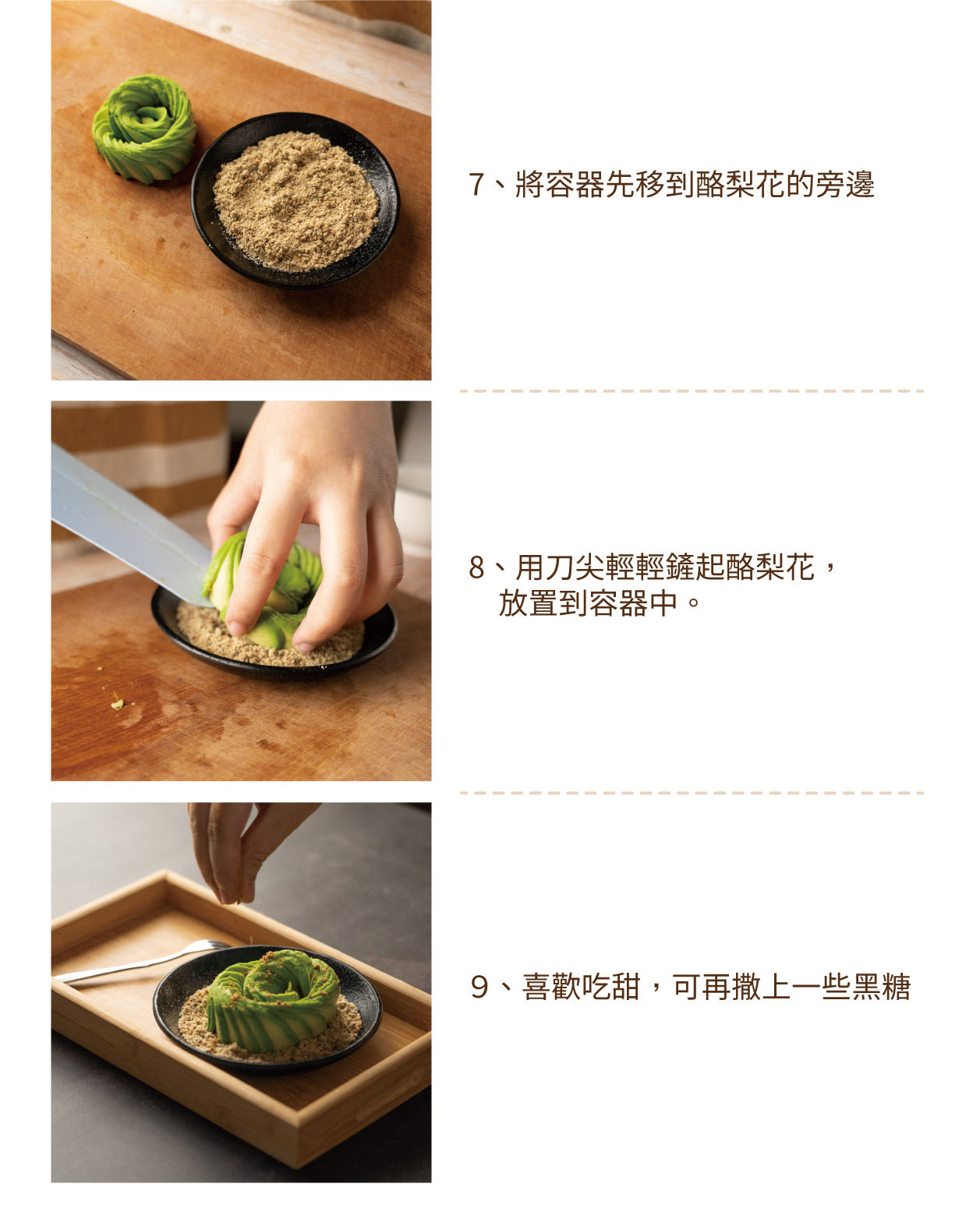 7、將容器先移到酪梨花的旁邊

8、用刀尖輕輕鏟起酪梨花，放置到容器中。

9、喜歡吃甜，可再撒上一些黑糖